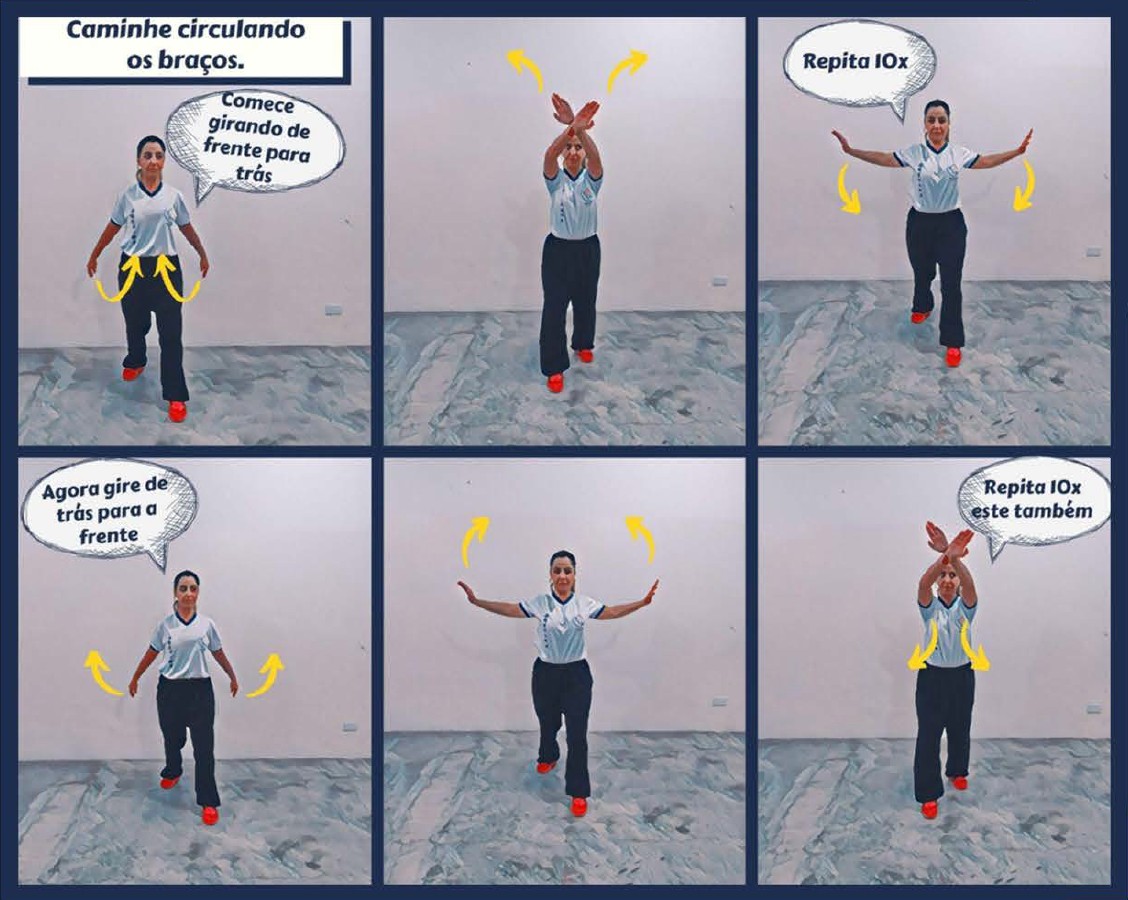 Caminhe circulando os braços.

Comece girando de frente para trás

Repita 10x

Agora gire de trás para a frente

Repita 10x este também