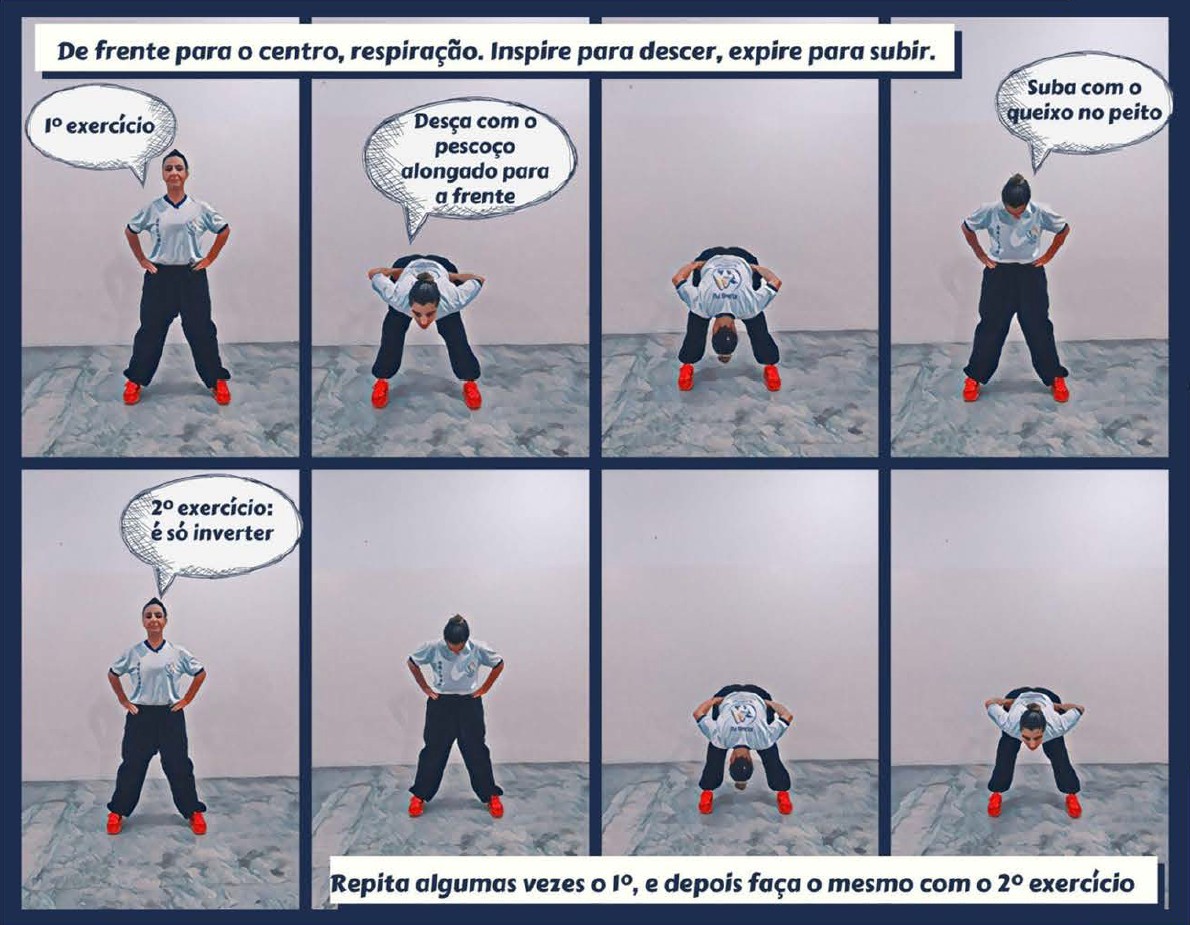 De frente para o centro, respiração. Inspire para descer, expire para subir.

1º exercício

Desça com o pescoço alongado para a frente

Suba com o queixo no peito

2º exercício: é só inverter

Repita algumas vezes o 1º, e depois faça o mesmo com o 2º exercício